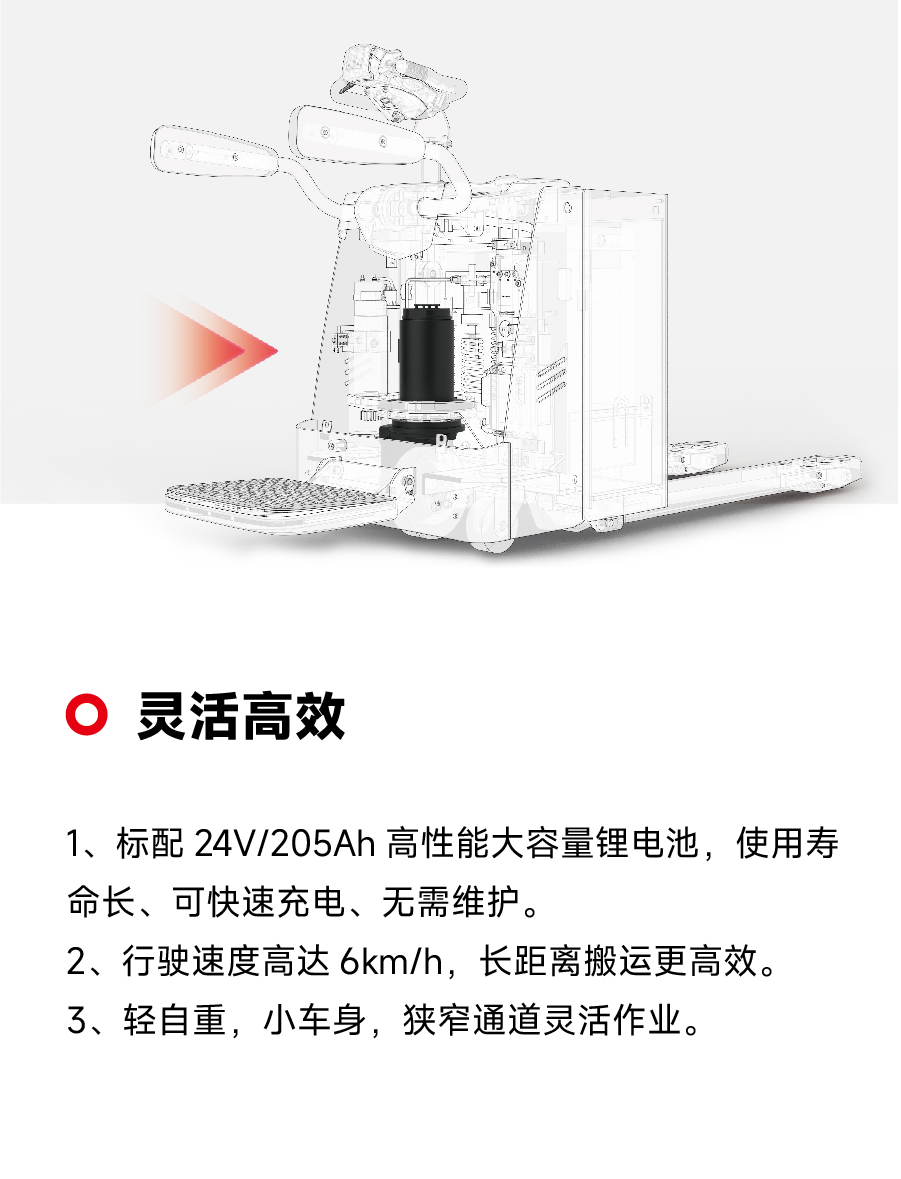 灵活高效

1、标配 24V/205Ah 高性能大容量锂电池，使用寿命长、可快速充电、无需维护。

2、行驶速度高达 6km/h，长距离搬运更高效。

3、轻自重，小车身，狭窄通道灵活作业。