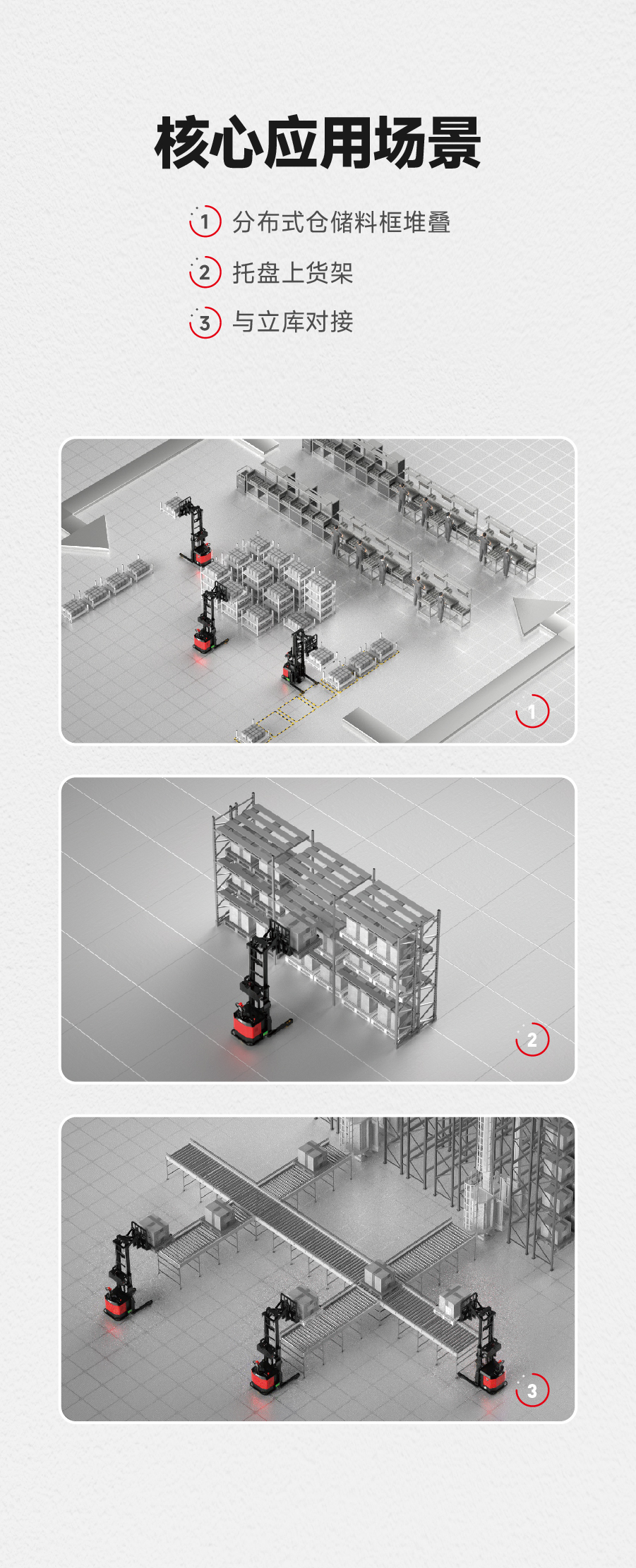 核心应用场景

1 分布式仓储料框堆叠

2 托盘上货架

3 与立库对接

1

2

3